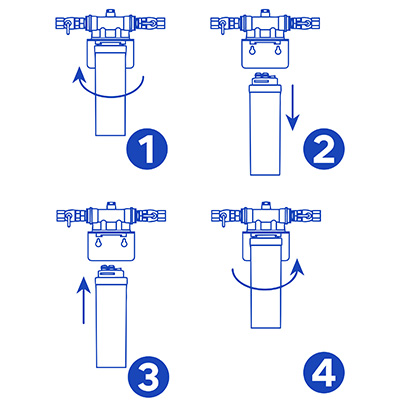 1

2

3

4